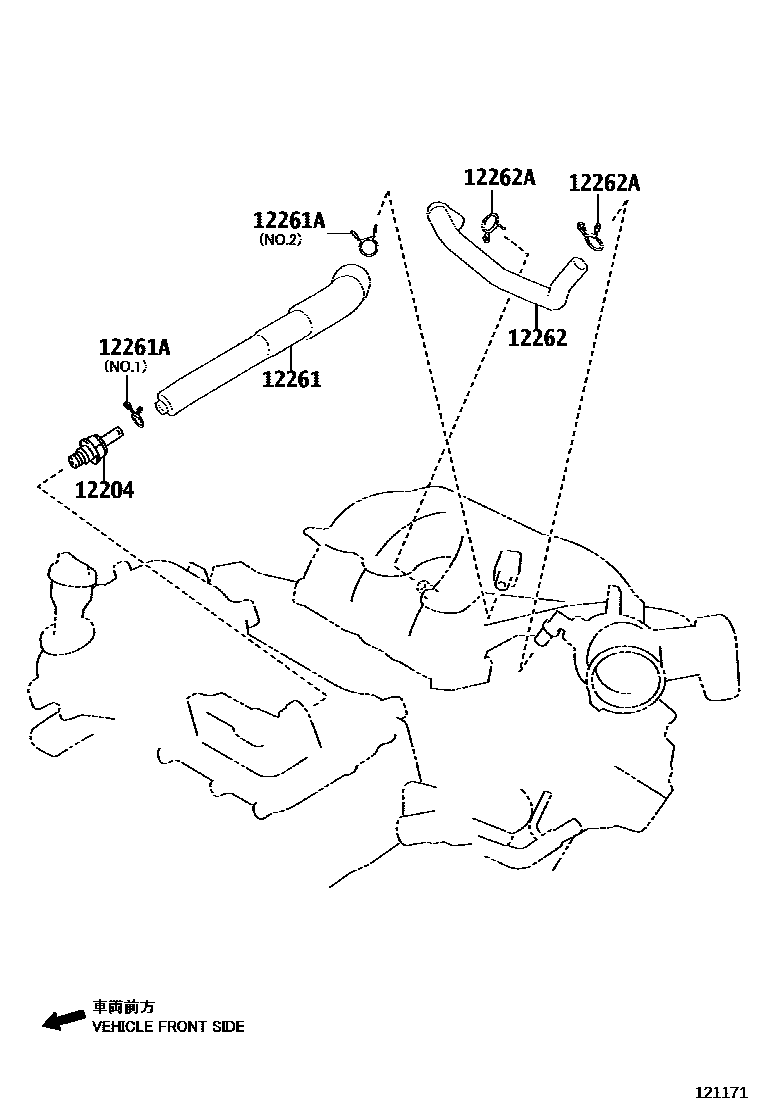 12262A
12262A
12261A
(NO.2)
12262
12261A
(NO.1)
12261
12204

車両前方
VEHICLE FRONT SIDE

121171